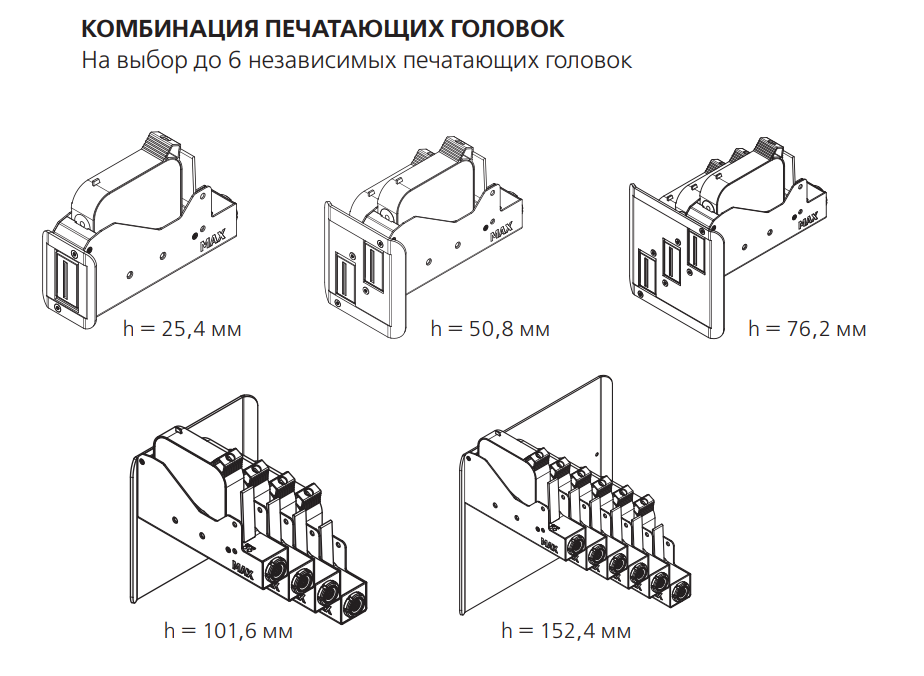 КОМБИНАЦИЯ ПЕЧАТАЮЩИХ ГОЛОВОК
На выбор до 6 независимых печатающих головок

MAX
h = 25,4 мм

MAX
h = 50,8 мм

MAX
h = 76,2 мм

MAX
h = 101,6 мм

MAX
h = 152,4 мм